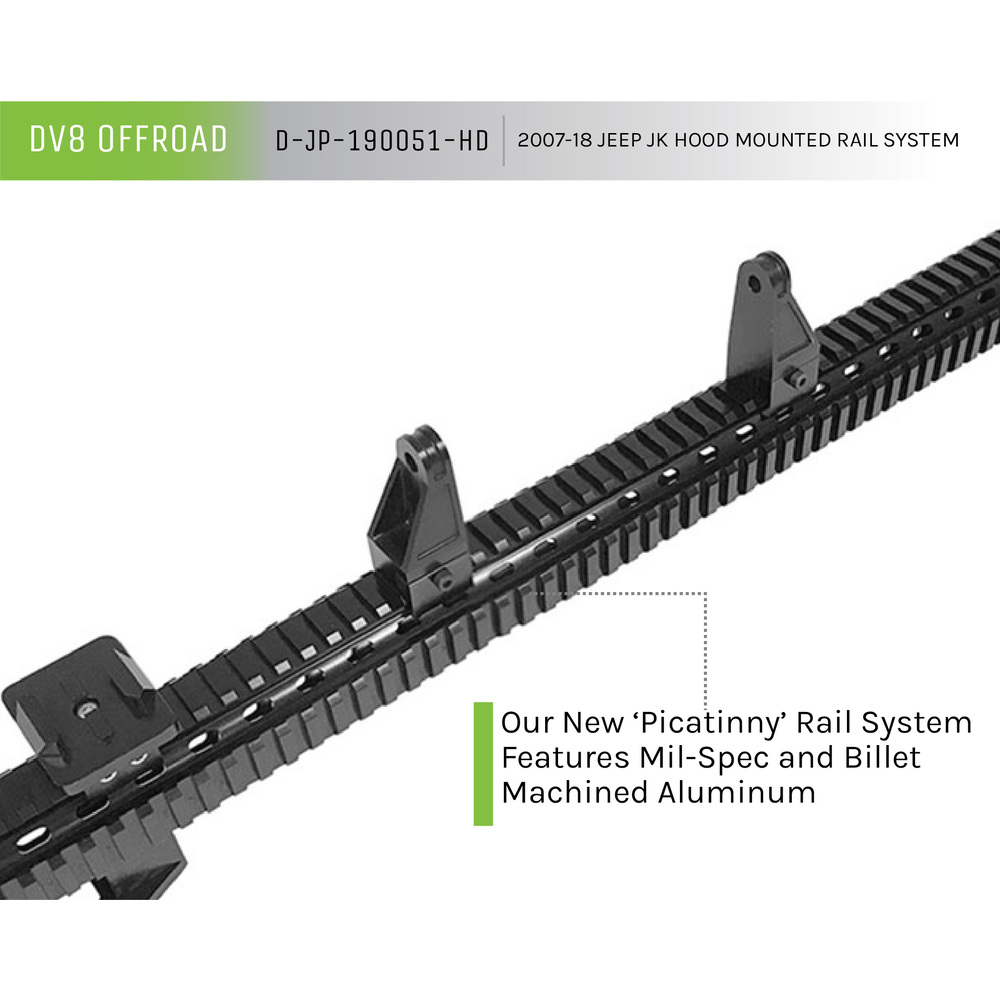 DV8 OFFROAD D-JP-190051-HD 2007-18 JEEP JK HOOD MOUNTED RAIL SYSTEM

Our New ‘Picatinny’ Rail System Features Mil-Spec and Billet Machined Aluminum